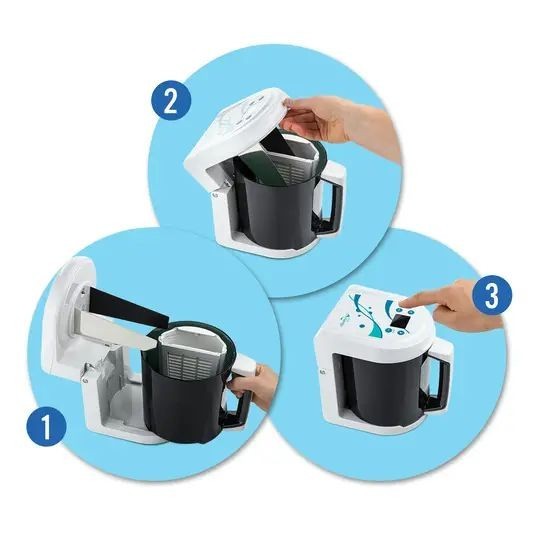 2

3

1