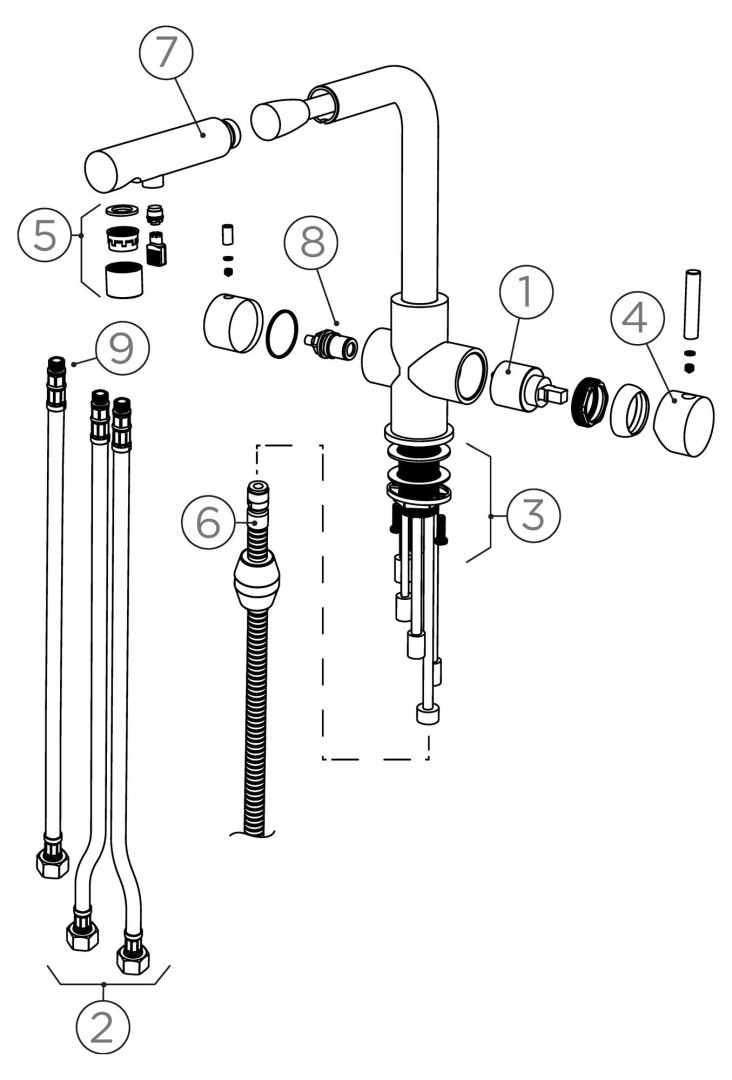 7
5
8
1
4
9
6
3
2