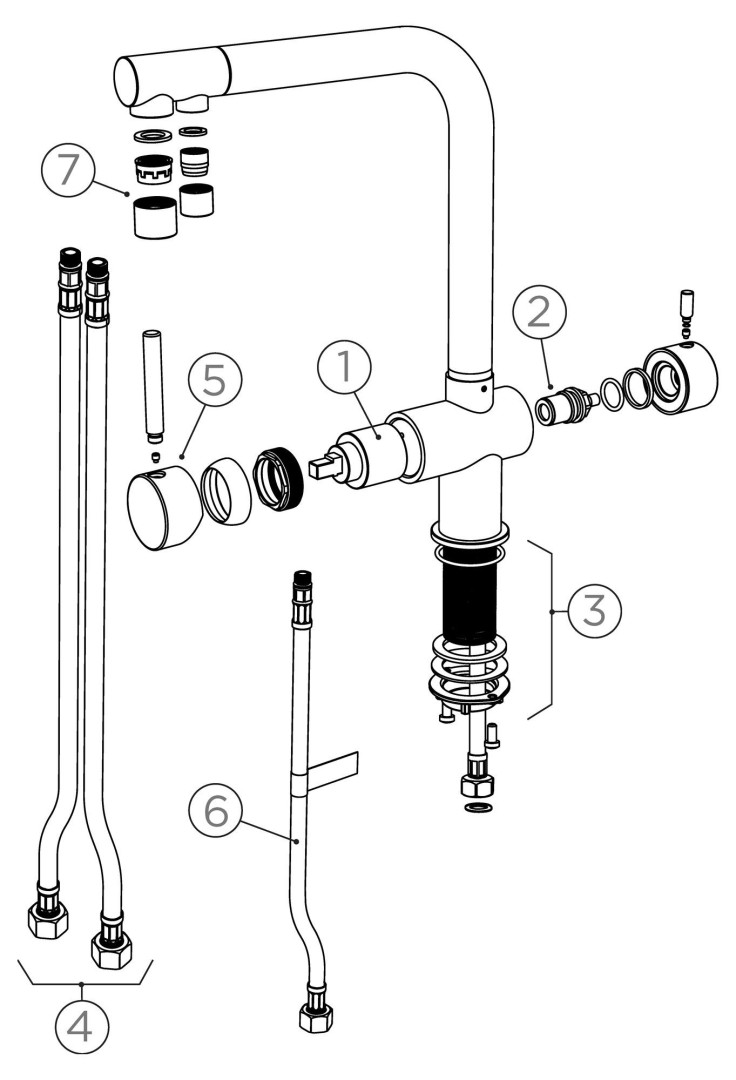 7
5
1
2
3
6
4