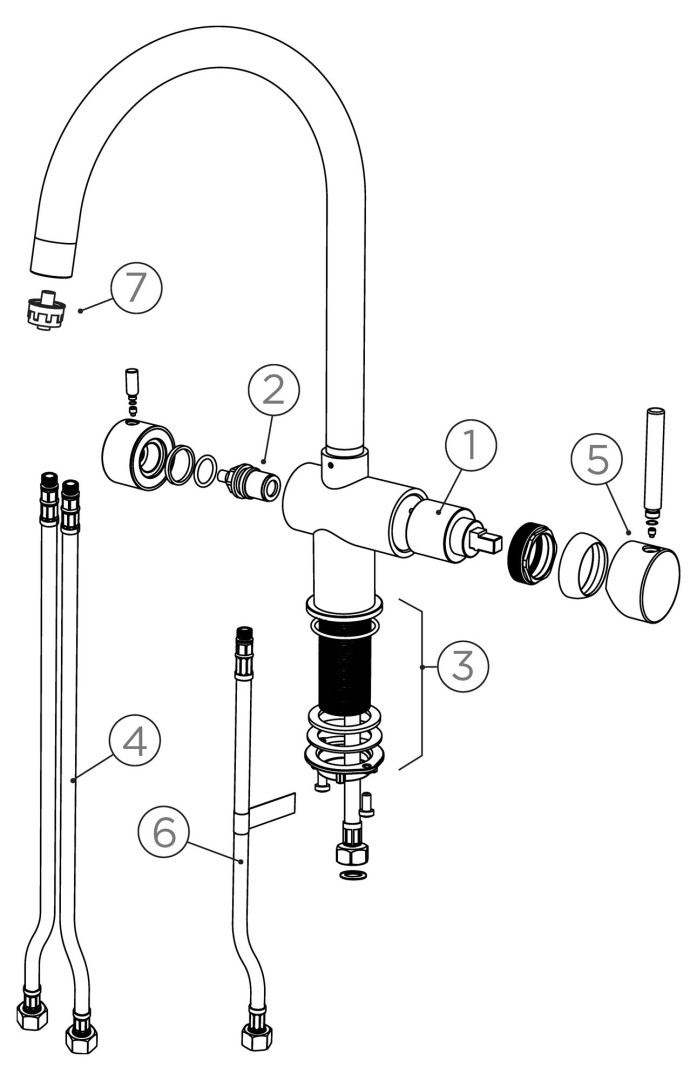 7
2
1
5
3
4
6